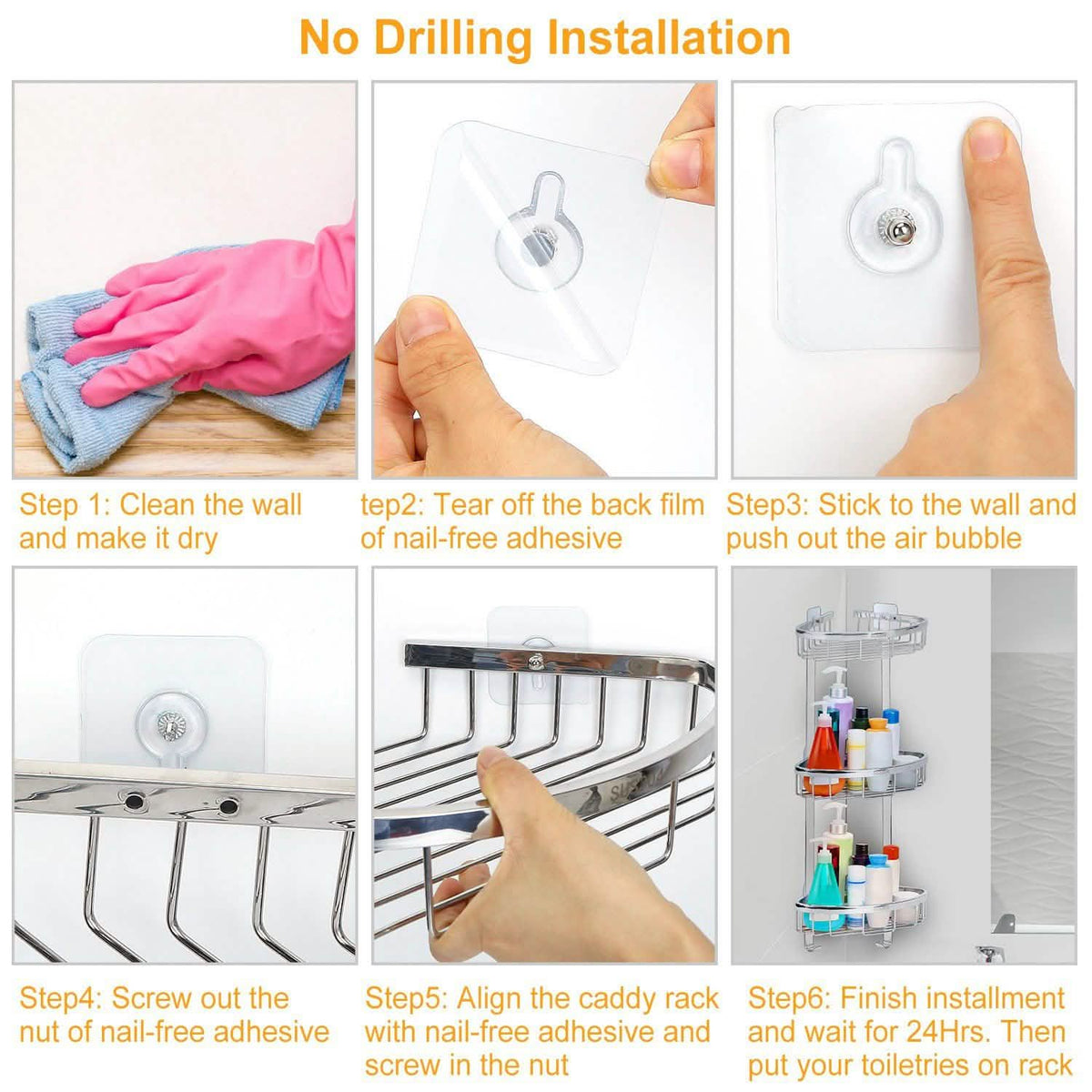 No Drilling Installation

Step 1: Clean the wall and make it dry

tep2: Tear off the back film of nail-free adhesive

Step3: Stick to the wall and push out the air bubble

Step4: Screw out the nut of nail-free adhesive

Step5: Align the caddy rack with nail-free adhesive and screw in the nut

Step6: Finish installment and wait for 24Hrs. Then put your toiletries on rack