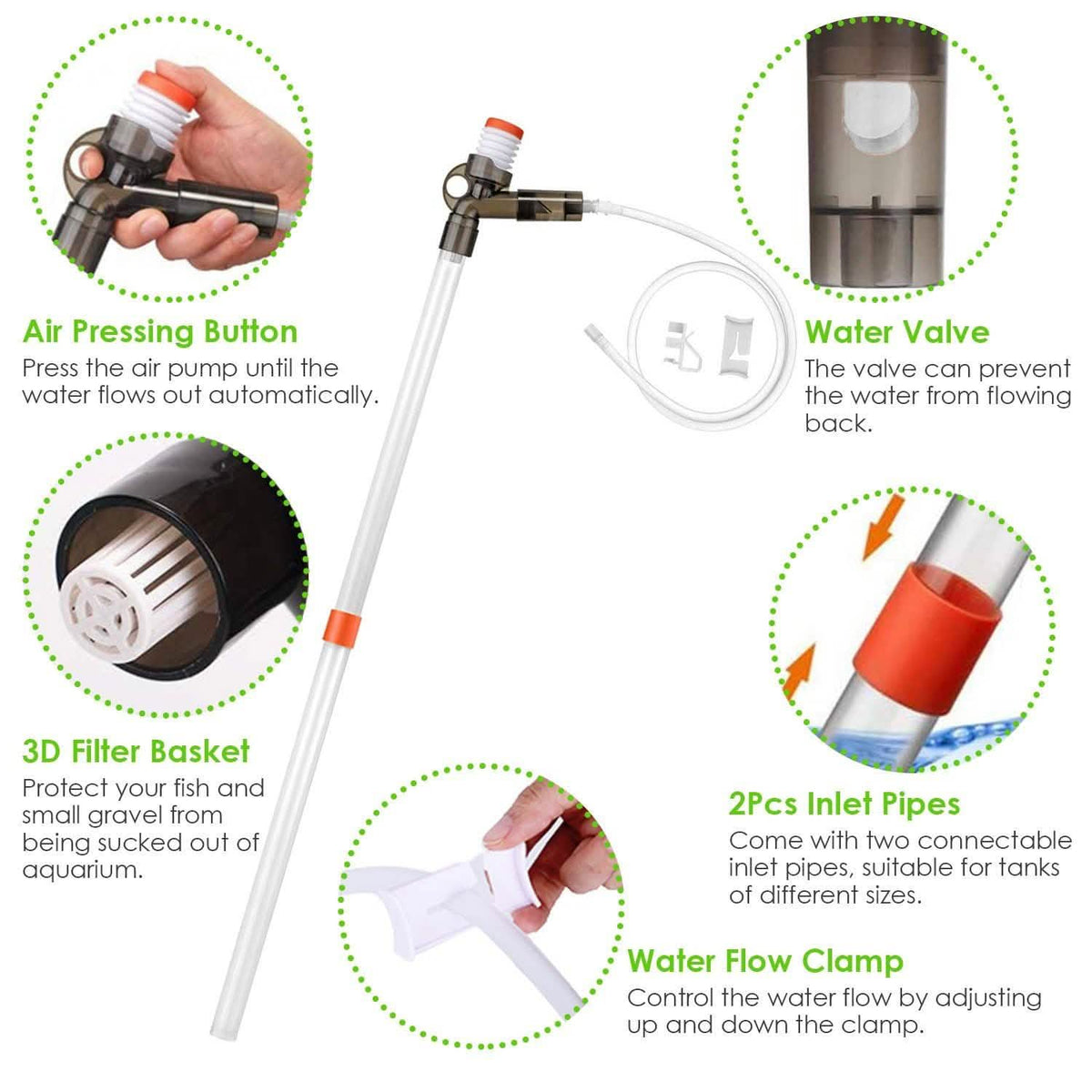 Air Pressing Button
Press the air pump until the water flows out automatically.

3D Filter Basket
Protect your fish and small gravel from being sucked out of aquarium.

Water Valve
The valve can prevent the water from flowing back.

2Pcs Inlet Pipes
Come with two connectable inlet pipes, suitable for tanks of different sizes.

Water Flow Clamp
Control the water flow by adjusting up and down the clamp.