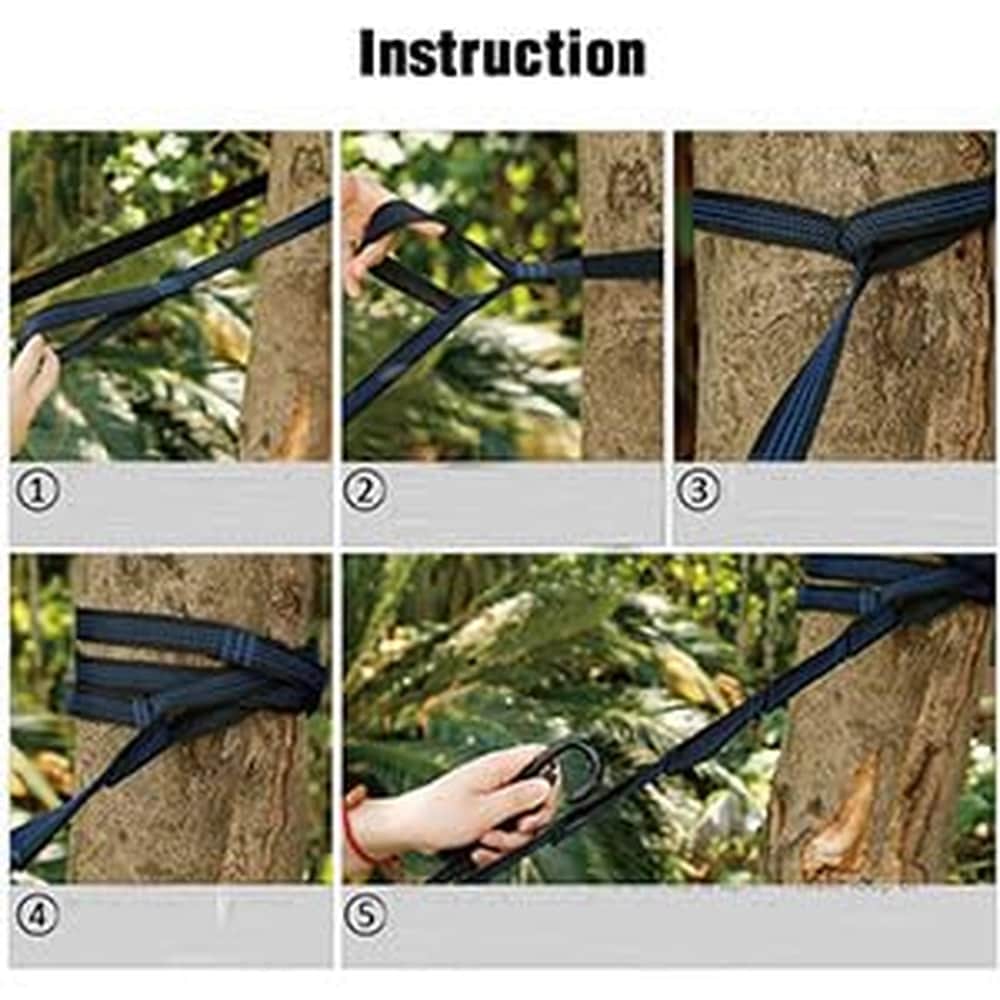 Instruction

①

②

③

④

⑤